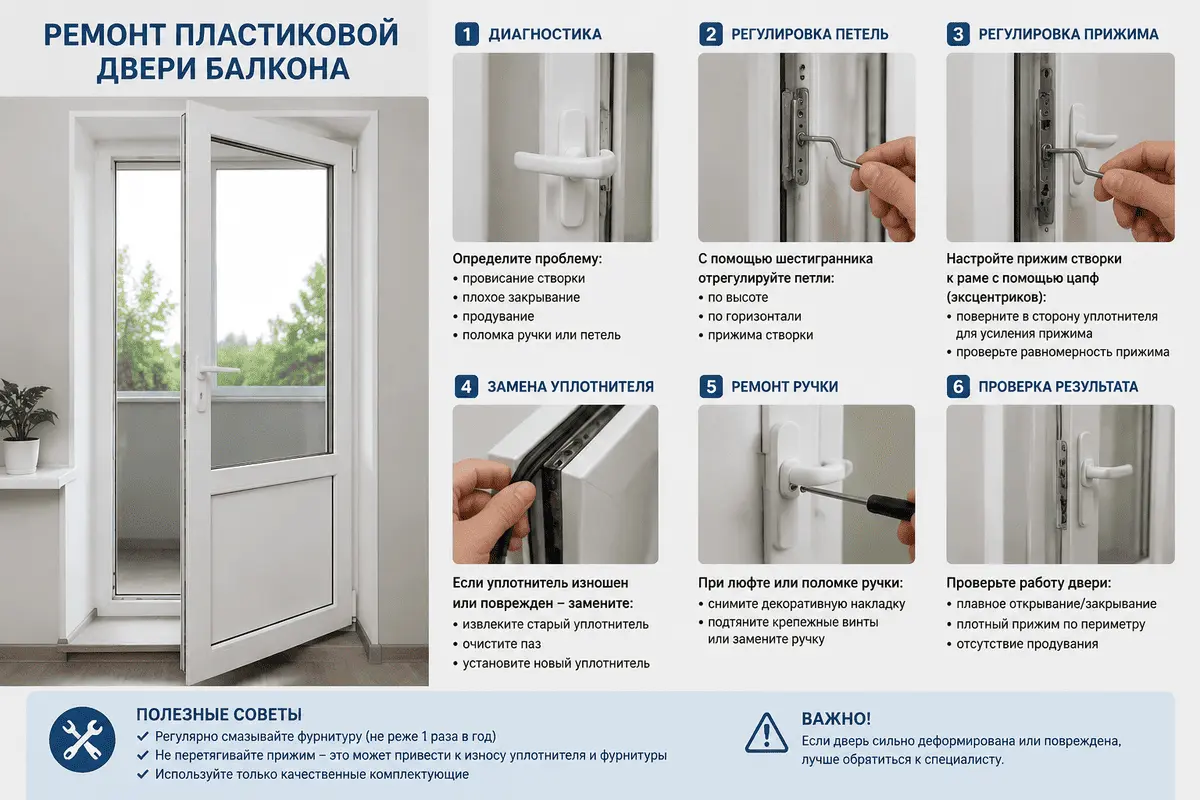 РЕМОНТ ПЛАСТИКОВОЙ ДВЕРИ БАЛКОНА

1 ДИАГНОСТИКА

Определите проблему:
• провисание створки
• плохое закрывание
• продувание
• поломка ручки или петель

2 РЕГУЛИРОВКА ПЕТЕЛЬ

С помощью шестигранника отрегулируйте петли:
• по высоте
• по горизонтали
• прижима створки

3 РЕГУЛИРОВКА ПРИЖИМА

Настройте прижим створки к раме с помощью цапф (эксцентриков):
• поверните в сторону уплотнителя для усиления прижима
• проверьте равномерность прижима

4 ЗАМЕНА УПЛОТНИТЕЛЯ

Если уплотнитель изношен или поврежден – замените:
• извлеките старый уплотнитель
• очистите паз
• установите новый уплотнитель

5 РЕМОНТ РУЧКИ

При люфте или поломке ручки:
• снимите декоративную накладку
• подтяните крепежные винты или замените ручку

6 ПРОВЕРКА РЕЗУЛЬТАТА

Проверьте работу двери:
• плавное открывание/закрывание
• плотный прижим по периметру
• отсутствие продувания

ПОЛЕЗНЫЕ СОВЕТЫ
✓ Регулярно смазывайте фурнитуру (не реже 1 раза в год)
✓ Не перетягивайте прижим – это может привести к износу уплотнителя и фурнитуры
✓ Используйте только качественные комплектующие

ВАЖНО!
Если дверь сильно деформирована или повреждена, лучше обратиться к специалисту.